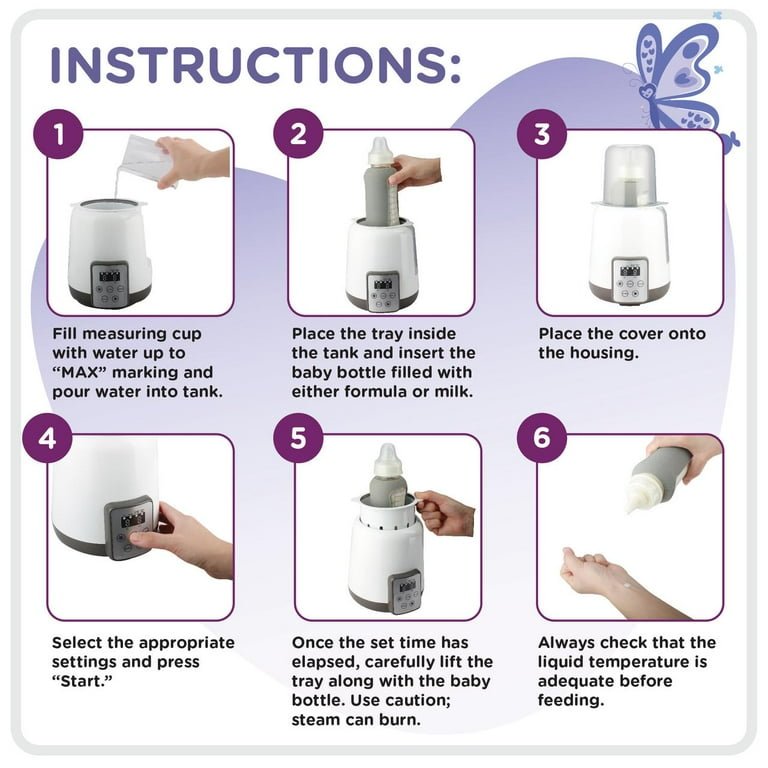 INSTRUCTIONS:

1

Fill measuring cup with water up to “MAX” marking and pour water into tank.

2

Place the tray inside the tank and insert the baby bottle filled with either formula or milk.

3

Place the cover onto the housing.

4

Select the appropriate settings and press “Start.”

5

Once the set time has elapsed, carefully lift the tray along with the baby bottle. Use caution; steam can burn.

6

Always check that the liquid temperature is adequate before feeding.